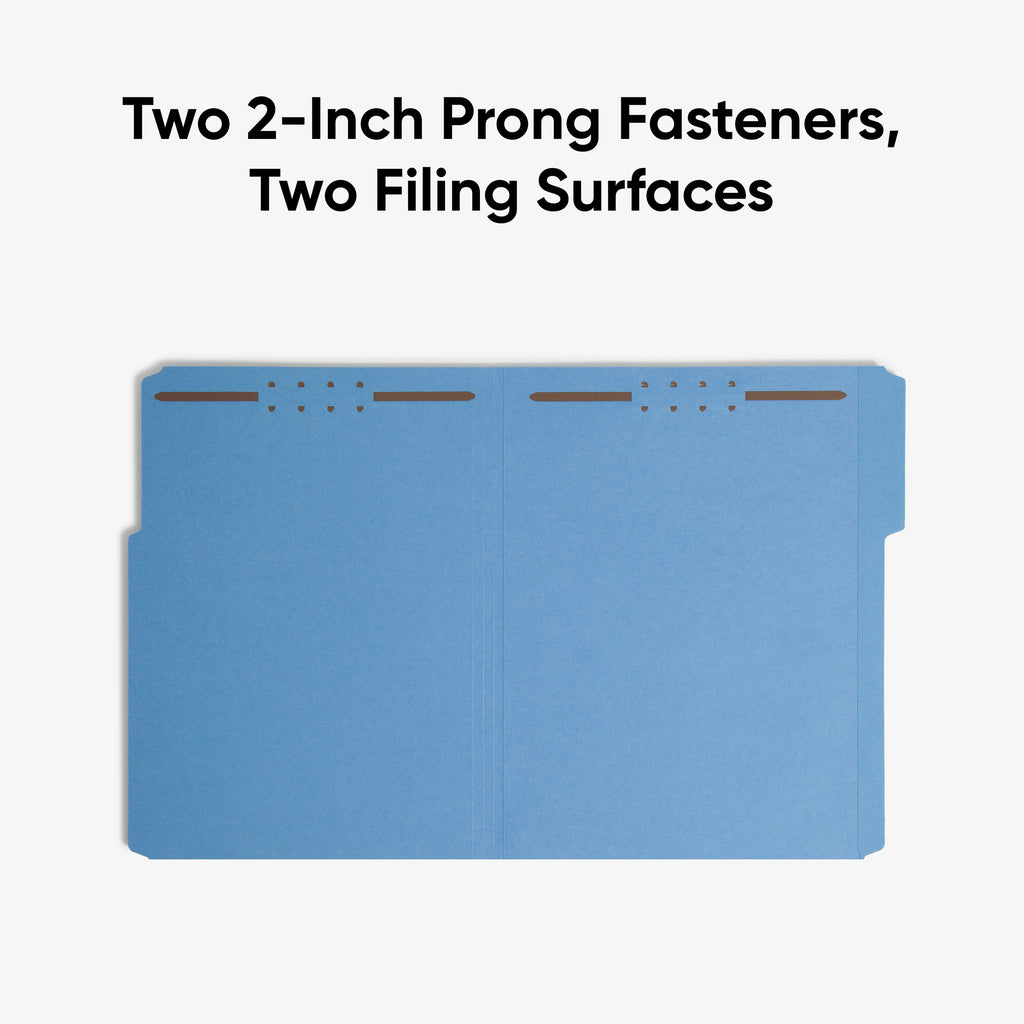 Two 2-Inch Prong Fasteners, Two Filing Surfaces