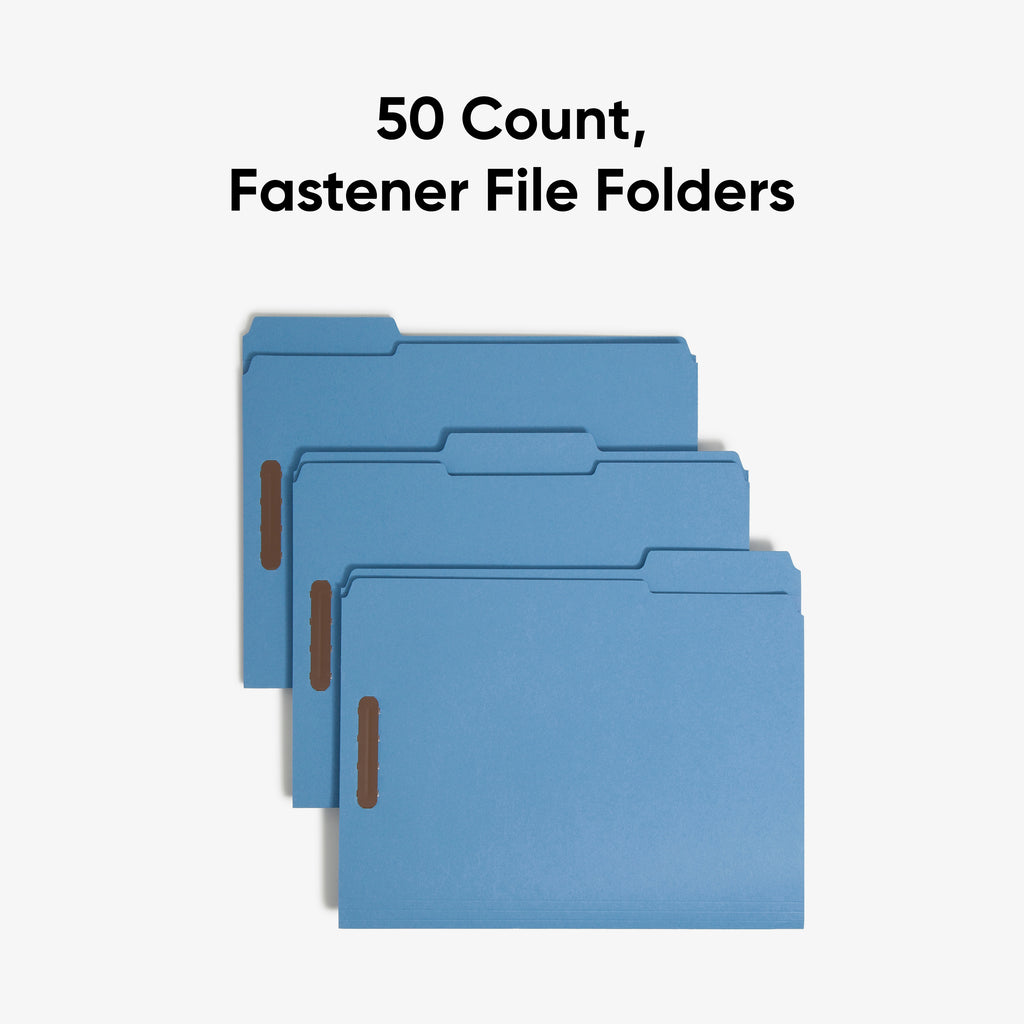 50 Count,
Fastener File Folders